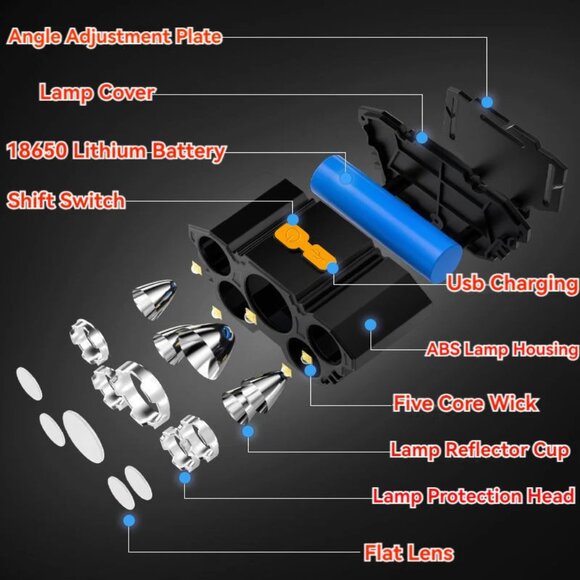 Angle Adjustment Plate

Lamp Cover

18650 Lithium Battery

Shift Switch

Usb Charging

ABS Lamp Housing

Five Core Wick

Lamp Reflector Cup

Lamp Protection Head

Flat Lens